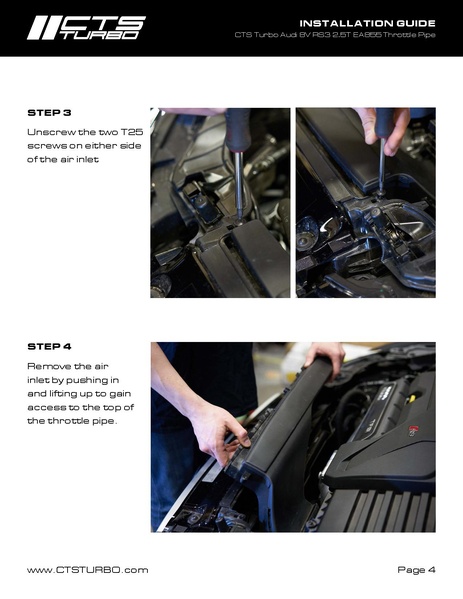 CTS TURBO

INSTALLATION GUIDE
CTS Turbo Audi 8V RS3 2.5T EA855 Throttle Pipe

STEP 3
Unscrew the two T25 screws on either side of the air inlet

STEP 4
Remove the air inlet by pushing in and lifting up to gain access to the top of the throttle pipe.

www.CTSTURBO.com

Page 4