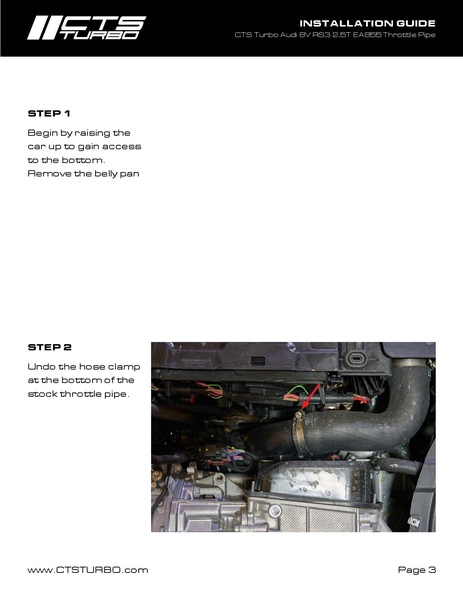 CTS TURBO

INSTALLATION GUIDE
CTS Turbo Audi 8V RS3 2.5T EA855 Throttle Pipe

STEP 1

Begin by raising the car up to gain access to the bottom. Remove the belly pan

STEP 2

Undo the hose clamp at the bottom of the stock throttle pipe.

www.CTSTURBO.com

Page 3