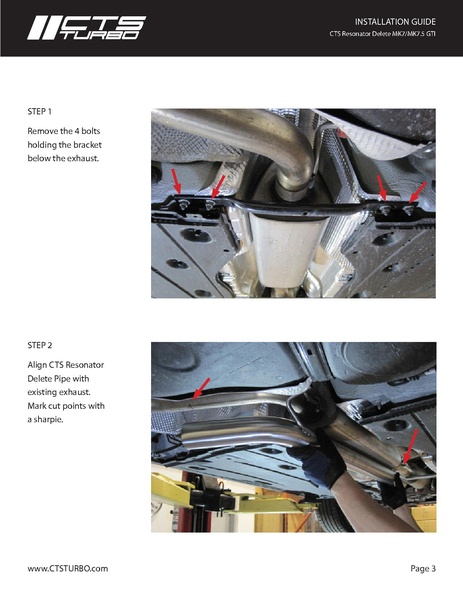 CTS TURBO

INSTALLATION GUIDE

CTS Resonator Delete MK7/MK7.5 GTI

STEP 1

Remove the 4 bolts holding the bracket below the exhaust.

STEP 2

Align CTS Resonator Delete Pipe with existing exhaust. Mark cut points with a sharpie.

www.CTSTURBO.com

Page 3