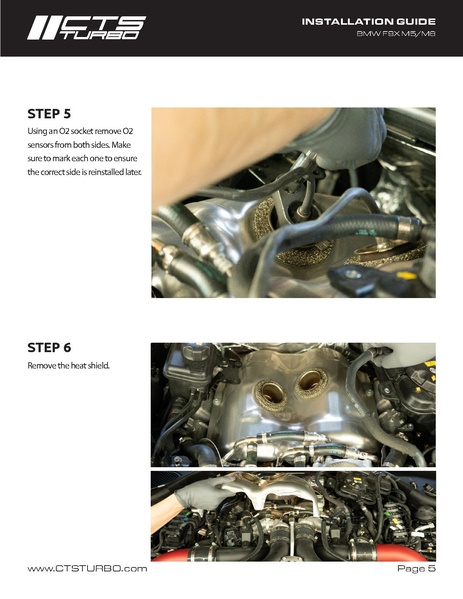 CTS TURBO

INSTALLATION GUIDE
BMW F9X M5/M8

STEP 5
Using an O2 socket remove O2 sensors from both sides. Make sure to mark each one to ensure the correct side is reinstalled later.

STEP 6
Remove the heat shield.

www.CTSTURBO.com

Page 5