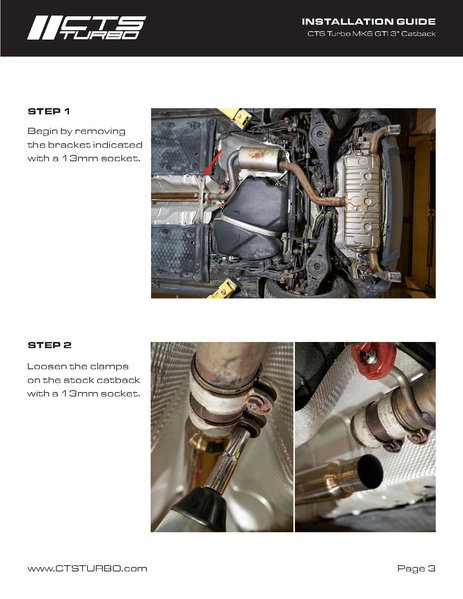 CTS TURBO

INSTALLATION GUIDE
CTS Turbo MK6 GTI 3" Catback

STEP 1
Begin by removing the bracket indicated with a 13mm socket.

STEP 2
Loosen the clamps on the stock catback with a 13mm socket.

www.CTSTURBO.com

Page 3