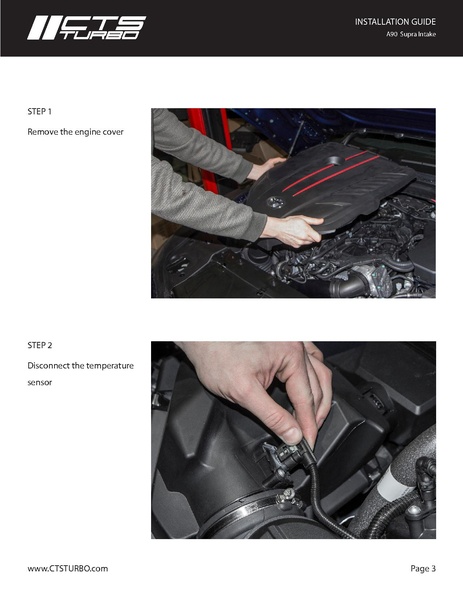 CTS TURBO

INSTALLATION GUIDE

A90 Supra Intake

STEP 1

Remove the engine cover

STEP 2

Disconnect the temperature sensor

www.CTSTURBO.com

Page 3