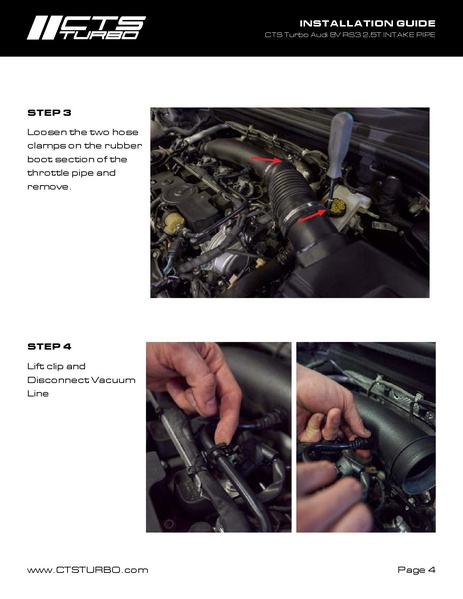 CTS TURBO

INSTALLATION GUIDE
CTS Turbo Audi 8V RS3 2.5T INTAKE PIPE

STEP 3

Loosen the two hose clamps on the rubber boot section of the throttle pipe and remove.

STEP 4

Lift clip and Disconnect Vacuum Line

www.CTSTURBO.com

Page 4