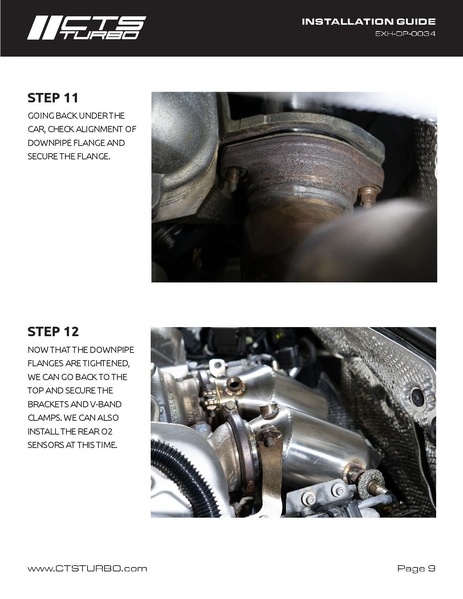 CTS TURBO

INSTALLATION GUIDE
EXH-DP-0034

STEP 11
GOING BACK UNDER THE CAR, CHECK ALIGNMENT OF DOWNPIPE FLANGE AND SECURE THE FLANGE.

STEP 12
NOW THAT THE DOWNPIPE FLANGES ARE TIGHTENED, WE CAN GO BACK TO THE TOP AND SECURE THE BRACKETS AND V-BAND CLAMPS. WE CAN ALSO INSTALL THE REAR O2 SENSORS AT THIS TIME.

www.CTSTURBO.com

Page 9