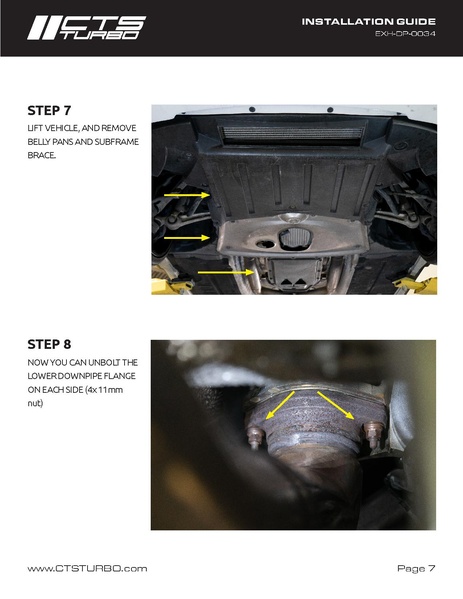 CTS TURBO

INSTALLATION GUIDE
EXH-DP-0034

STEP 7
LIFT VEHICLE, AND REMOVE BELLY PANS AND SUBFRAME BRACE.

STEP 8
NOW YOU CAN UNBOLT THE LOWER DOWNPIPE FLANGE ON EACH SIDE (4x 11mm nut)

www.CTSTURBO.com

Page 7