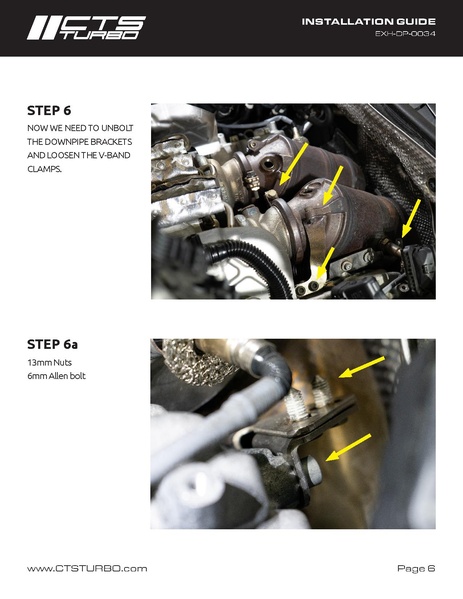 CTS TURBO

INSTALLATION GUIDE
EXH-DP-0034

STEP 6
NOW WE NEED TO UNBOLT THE DOWNPIPE BRACKETS AND LOOSEN THE V-BAND CLAMPS.

STEP 6a
13mm Nuts
6mm Allen bolt

www.CTSTURBO.com

Page 6