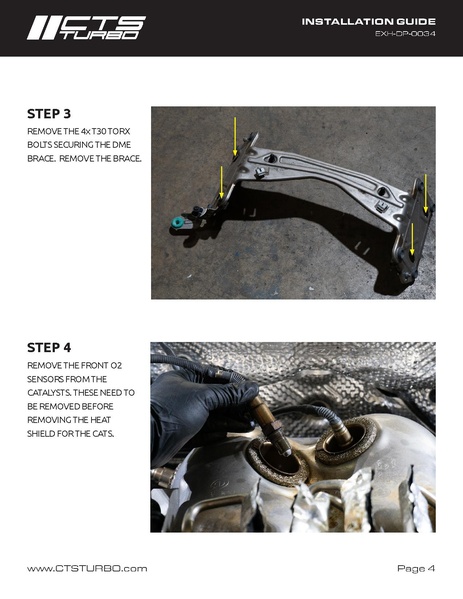 CTS TURBO

INSTALLATION GUIDE
EXH-DP-0034

STEP 3
REMOVE THE 4x T30 TORX BOLTS SECURING THE DME BRACE. REMOVE THE BRACE.

STEP 4
REMOVE THE FRONT O2 SENSORS FROM THE CATALYSTS. THESE NEED TO BE REMOVED BEFORE REMOVING THE HEAT SHIELD FOR THE CATS.

www.CTSTURBO.com

Page 4