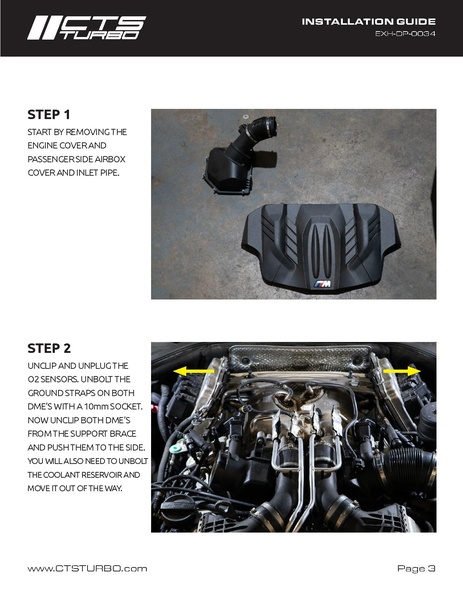 CTS TURBO

INSTALLATION GUIDE
EXH-DP-0034

STEP 1
START BY REMOVING THE ENGINE COVER AND PASSENGER SIDE AIRBOX COVER AND INLET PIPE.

M

STEP 2
UNCLIP AND UNPLUG THE O2 SENSORS. UNBOLT THE GROUND STRAPS ON BOTH DME'S WITH A 10mm SOCKET. NOW UNCLIP BOTH DME'S FROM THE SUPPORT BRACE AND PUSH THEM TO THE SIDE. YOU WILL ALSO NEED TO UNBOLT THE COOLANT RESERVOIR AND MOVE IT OUT OF THE WAY.

www.CTSTURBO.com

Page 3