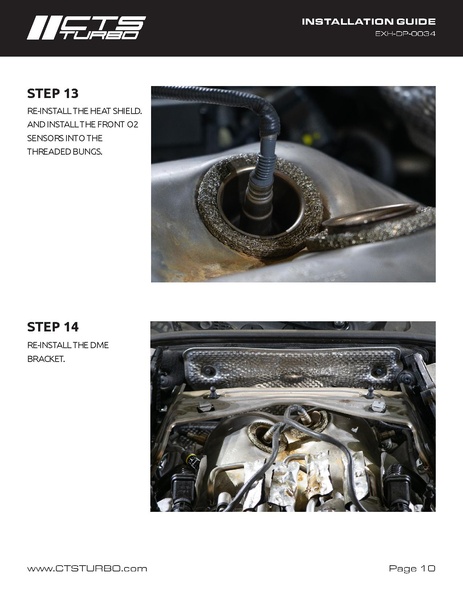 CTS TURBO

INSTALLATION GUIDE
EXH-DP-0034

STEP 13
RE-INSTALL THE HEAT SHIELD. AND INSTALL THE FRONT O2 SENSORS INTO THE THREADED BUNGS.

STEP 14
RE-INSTALL THE DME BRACKET.

www.CTSTURBO.com

Page 10