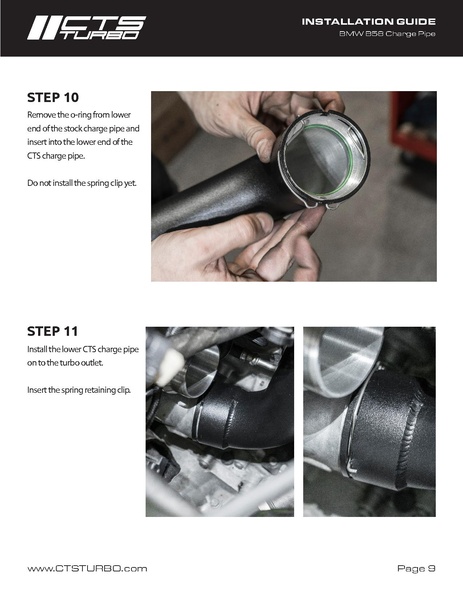 CTS TURBO

INSTALLATION GUIDE
BMW B58 Charge Pipe

STEP 10
Remove the o-ring from lower end of the stock charge pipe and insert into the lower end of the CTS charge pipe.

Do not install the spring clip yet.

STEP 11
Install the lower CTS charge pipe on to the turbo outlet.

Insert the spring retaining clip.

www.CTSTURBO.com

Page 9