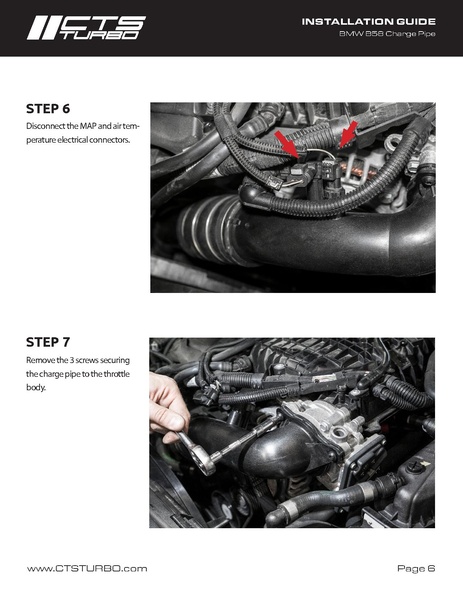 CTS TURBO

INSTALLATION GUIDE
BMW B58 Charge Pipe

STEP 6
Disconnect the MAP and air temperature electrical connectors.

STEP 7
Remove the 3 screws securing the charge pipe to the throttle body.

www.CTSTURBO.com

Page 6