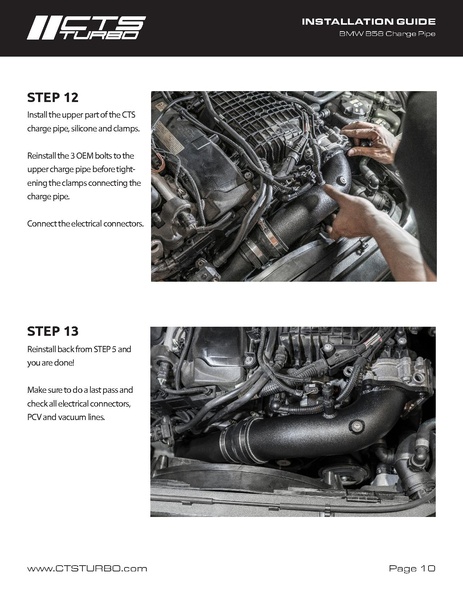 CTS TURBO

INSTALLATION GUIDE
BMW B58 Charge Pipe

STEP 12
Install the upper part of the CTS charge pipe, silicone and clamps.

Reinstall the 3 OEM bolts to the upper charge pipe before tightening the clamps connecting the charge pipe.

Connect the electrical connectors.

STEP 13
Reinstall back from STEP 5 and you are done!

Make sure to do a last pass and check all electrical connectors, PCV and vacuum lines.

www.CTSTURBO.com

Page 10