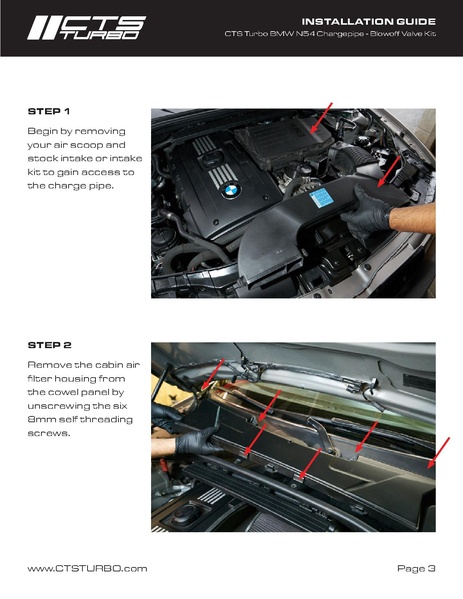 CTS TURBO

INSTALLATION GUIDE
CTS Turbo BMW N54 Chargepipe - Blowoff Valve Kit

STEP 1

Begin by removing your air scoop and stock intake or intake kit to gain access to the charge pipe.

STEP 2

Remove the cabin air filter housing from the cowel panel by unscrewing the six 8mm self threading screws.

www.CTSTURBO.com

Page 3