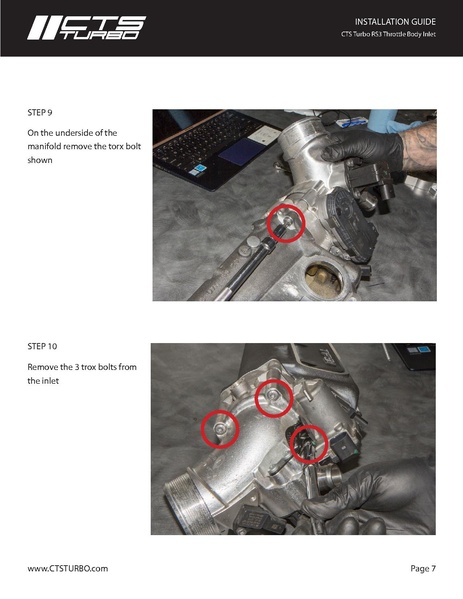 CTS TURBO

INSTALLATION GUIDE
CTS Turbo RS3 Throttle Body Inlet

STEP 9

On the underside of the manifold remove the torx bolt shown

STEP 10

Remove the 3 trox bolts from the inlet

www.CTSTURBO.com

Page 7