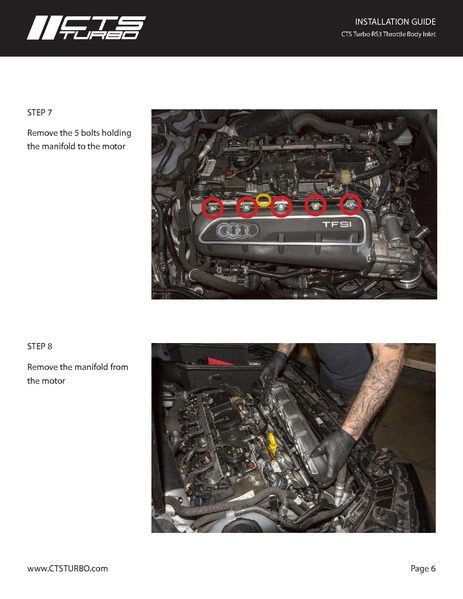 CTS TURBO

INSTALLATION GUIDE
CTS Turbo RS3 Throttle Body Inlet

STEP 7

Remove the 5 bolts holding the manifold to the motor

TFSI

STEP 8

Remove the manifold from the motor

www.CTSTURBO.com

Page 6